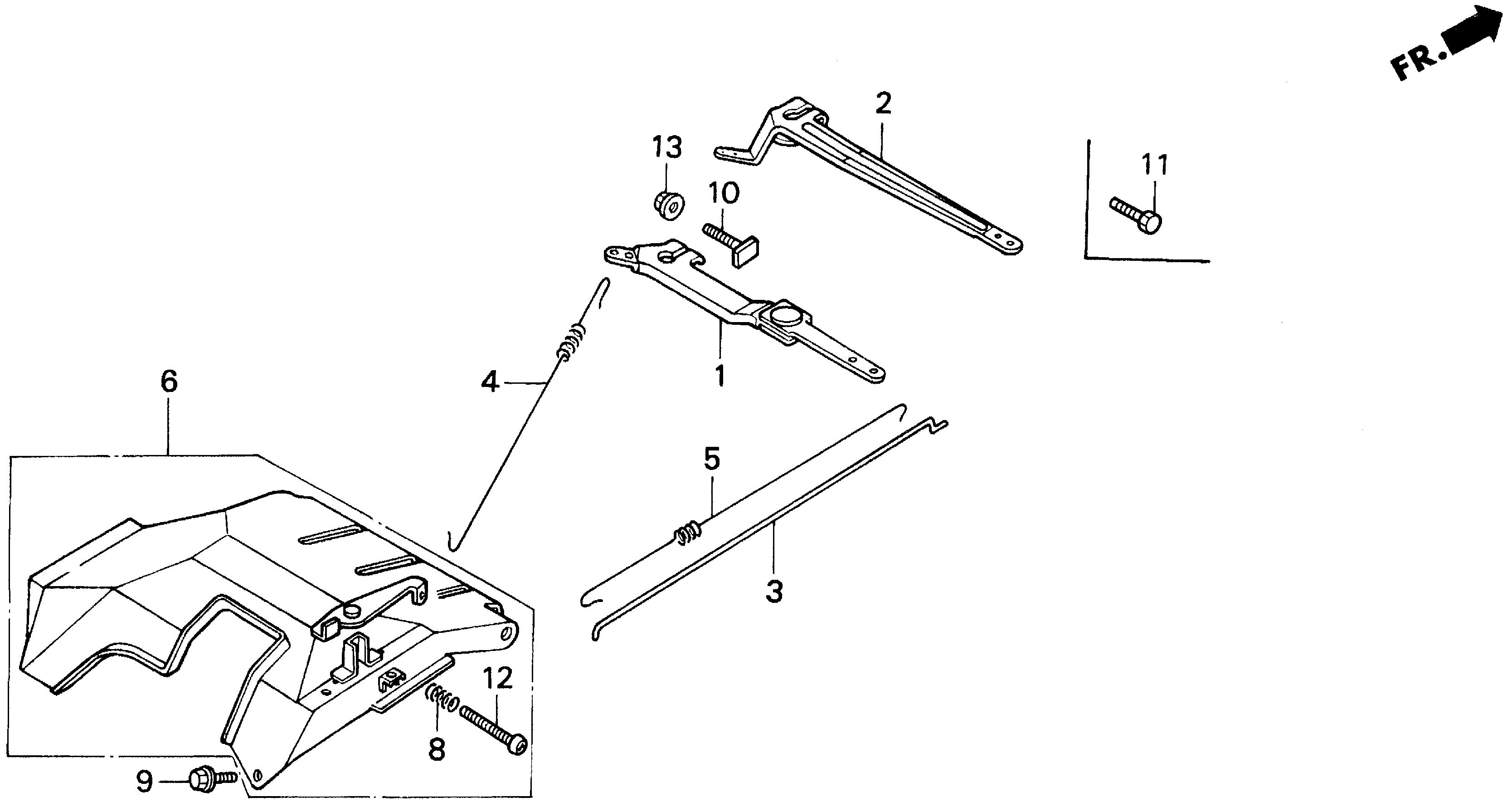 FR.

2

13

11

10

1

4

6

5

3

12

8

9